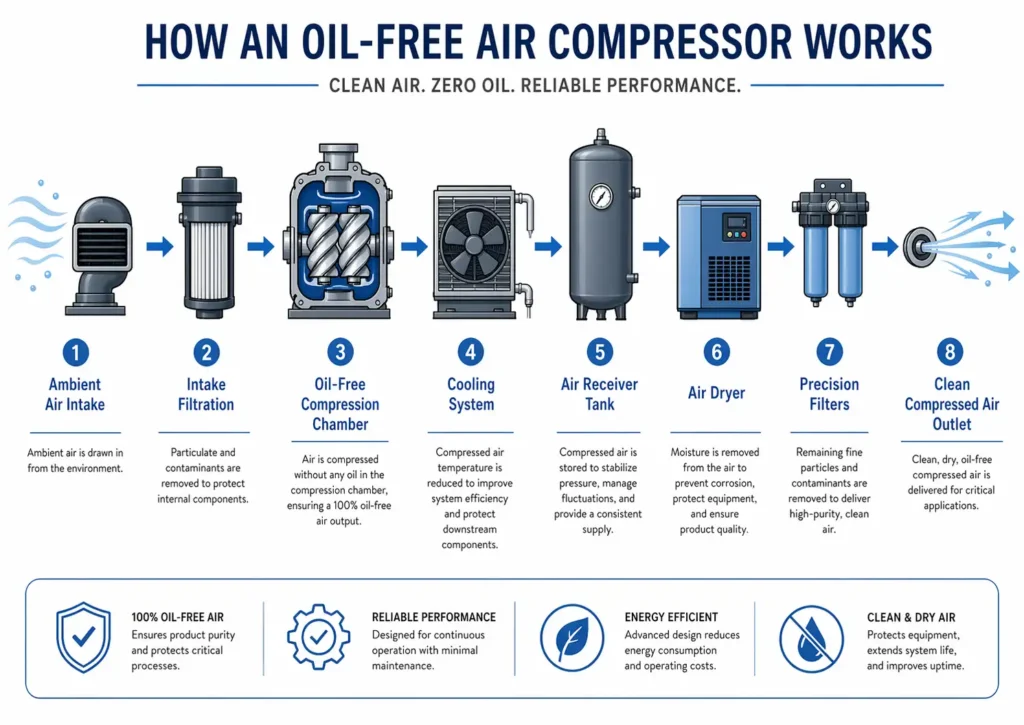 HOW AN OIL-FREE AIR COMPRESSOR WORKS

CLEAN AIR. ZERO OIL. RELIABLE PERFORMANCE.

1
Ambient Air Intake
Ambient air is drawn in from the environment.

2
Intake Filtration
Particulate and contaminants are removed to protect internal components.

3
Oil-Free Compression Chamber
Air is compressed without any oil in the compression chamber, ensuring a 100% oil-free air output.

4
Cooling System
Compressed air temperature is reduced to improve system efficiency and protect downstream components.

5
Air Receiver Tank
Compressed air is stored to stabilize pressure, manage fluctuations, and provide a consistent supply.

6
Air Dryer
Moisture is removed from the air to prevent corrosion, protect equipment, and ensure product quality.

7
Precision Filters
Remaining fine particles and contaminants are removed to deliver high-purity, clean air.

8
Clean Compressed Air Outlet
Clean, dry, oil-free compressed air is delivered for critical applications.

100% OIL-FREE AIR
Ensures product purity and protects critical processes.

RELIABLE PERFORMANCE
Designed for continuous operation with minimal maintenance.

ENERGY EFFICIENT
Advanced design reduces energy consumption and operating costs.

CLEAN & DRY AIR
Protects equipment, extends system life, and improves uptime.